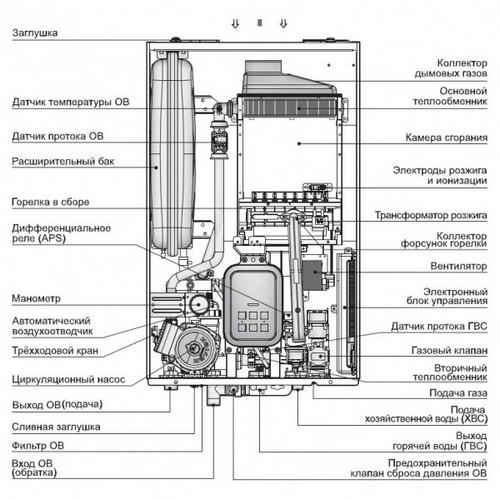 Заглушка

Датчик температуры ОВ

Датчик протока ОВ

Расширительный бак

Горелка в сборе

Дифференциальное реле (APS)

Манометр

Автоматический воздухоотводчик

Трёхходовой кран

Циркуляционный насос

Выход ОВ (подача)

Сливная заглушка

Фильтр ОВ

Вход ОВ (обратка)

Коллектор дымовых газов

Основной теплообменник

Камера сгорания

Электроды розжига и ионизации

Трансформатор розжига

Коллектор форсунок горелки

Вентилятор

Электронный блок управления

Датчик протока ГВС

Газовый клапан

Вторичный теплообменник

Подача газа

Подача хозяйственной воды (ХВС)

Выход горячей воды (ГВС)

Предохранительный клапан сброса давления ОВ