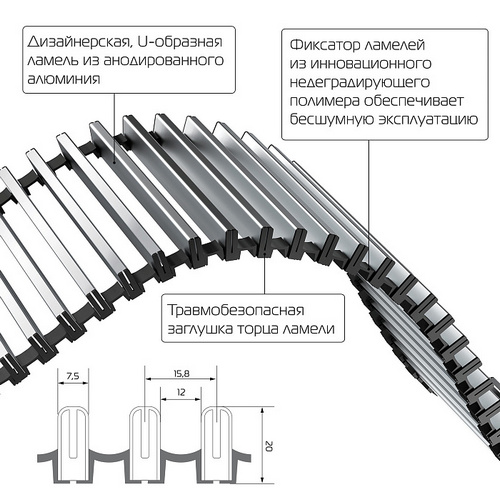 Дизайнерская, U-образная ламель из анодированного алюминия

Фиксатор ламелей из инновационного недеградирующего полимера обеспечивает бесшумную эксплуатацию

Травмобезопасная заглушка торца ламели

7,5

15,8

12

20